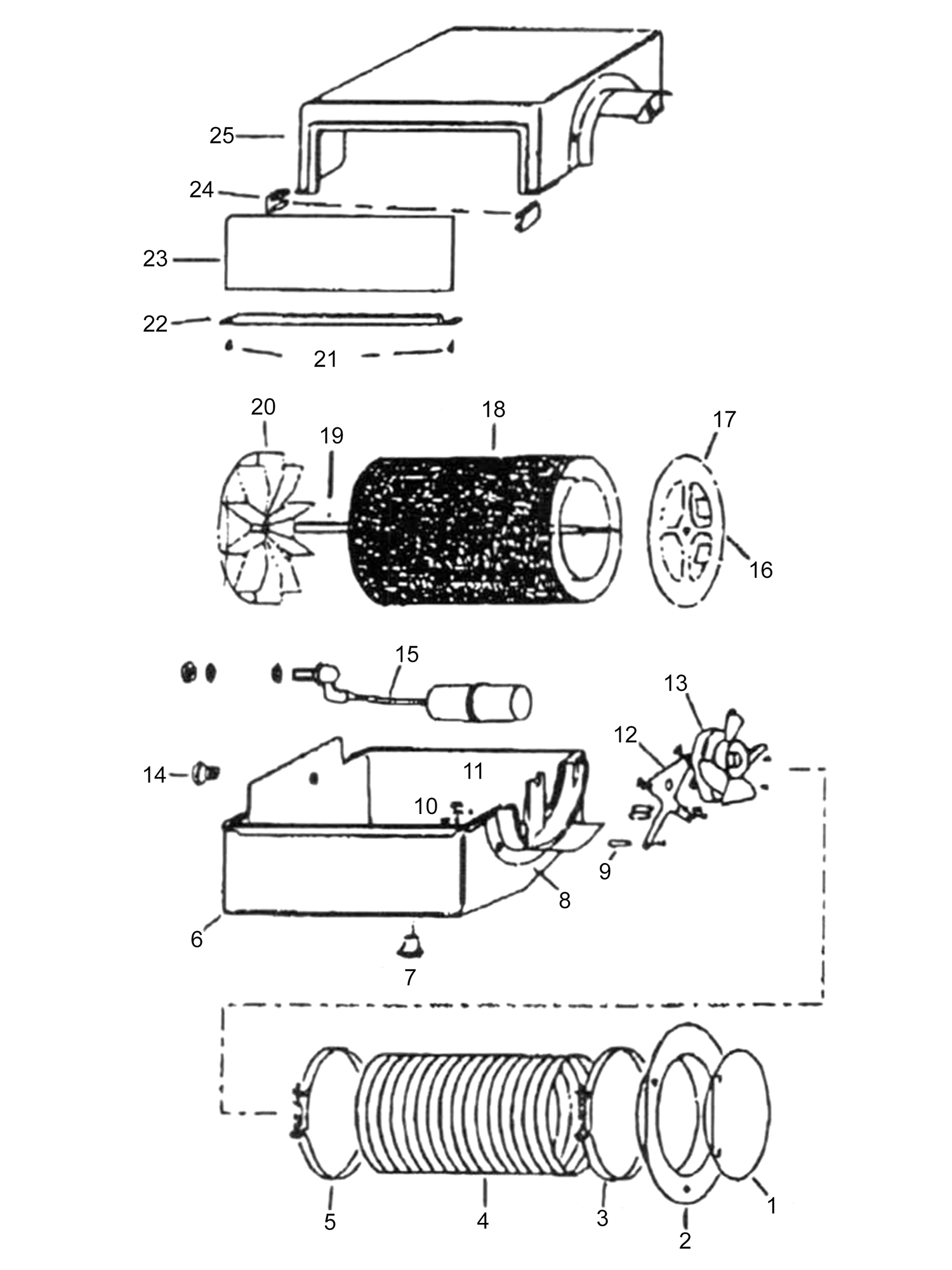 25
24
23
22
21
20
19
18
17
16
15
13
12
14
11
10
9
8
6
7
5
4
3
2
1